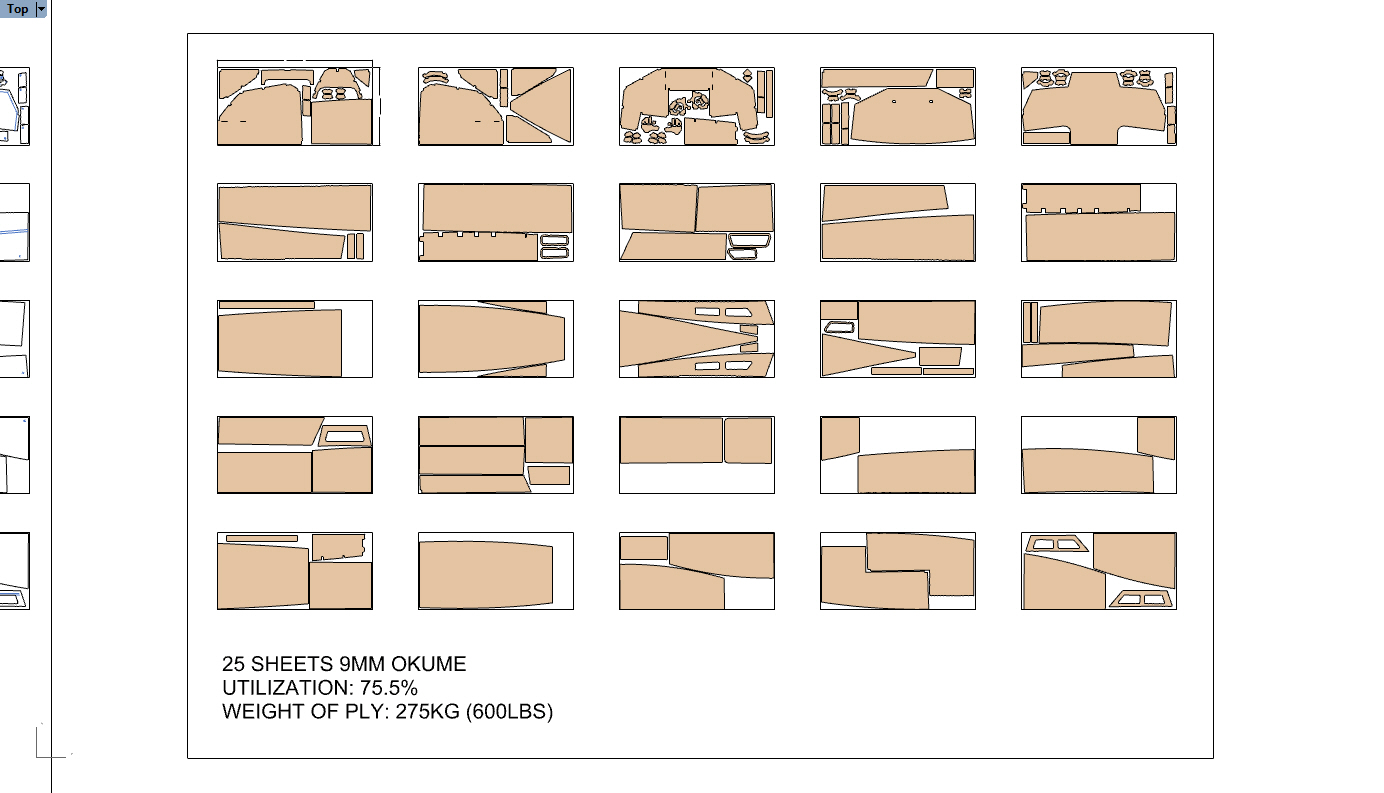 Top

25 SHEETS 9MM OKUME
UTILIZATION: 75.5%
WEIGHT OF PLY: 275KG (600LBS)